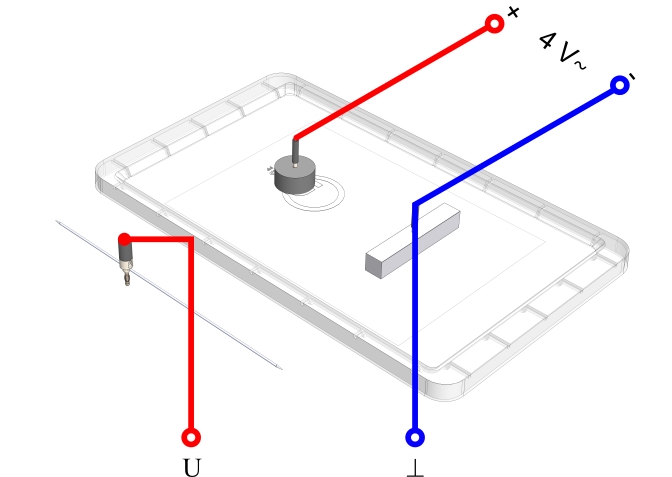 +
4 V~
-
U
⊥