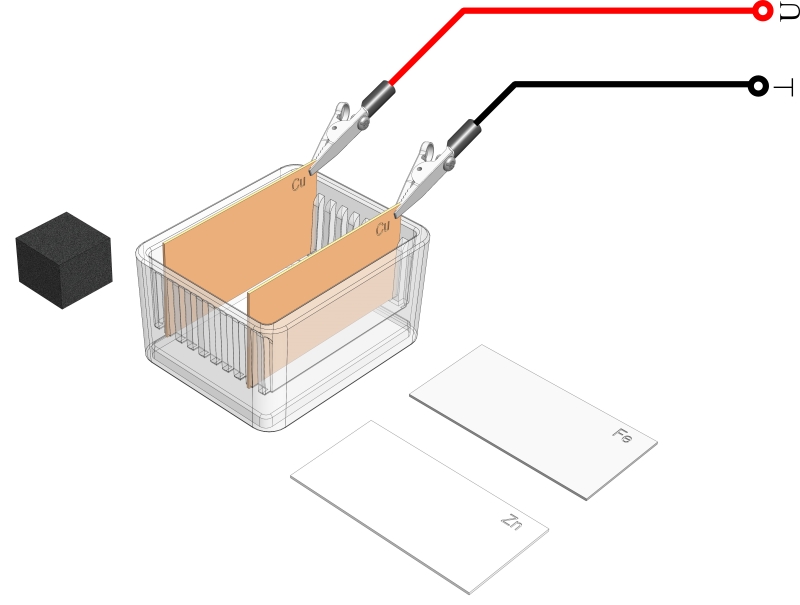 U
⊥
Cu
Cu
Fe
Zn